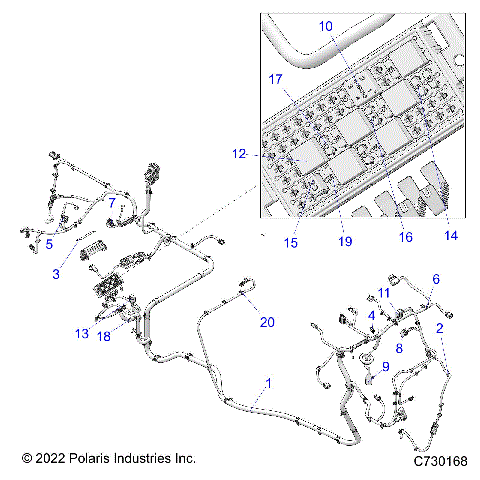 10
17
12
15
19
16
14
7
5
3
13
18
20
6
11
4
2
8
9
1
© 2022 Polaris Industries Inc.
C730168