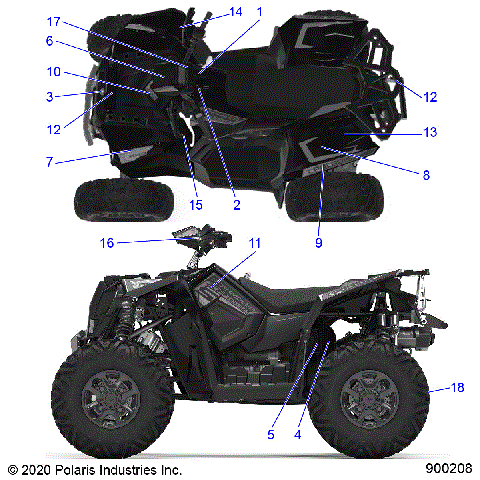 17
14
1
6
10
3
12
12
13
7
8
15
2
9
16
11
18
5
4
© 2020 Polaris Industries Inc.
900208