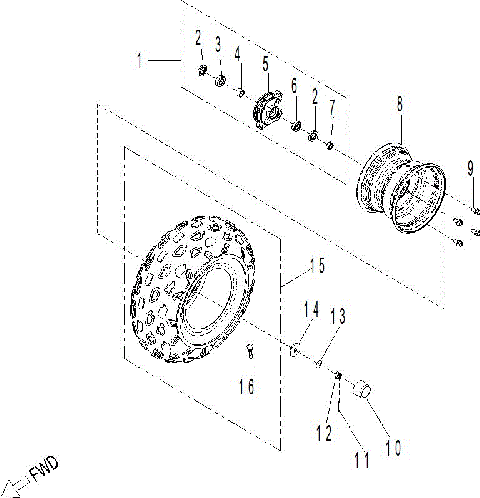 1
2
3
4
5
6
2
7
8
9
15
14
13
16
12
11
10
FWD