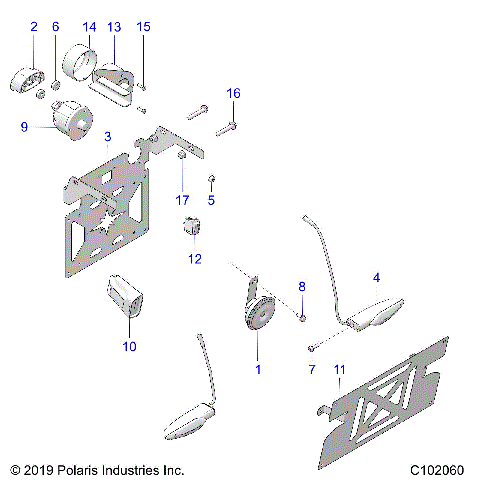 2
6
14
13
15
16
9
3
17
5
12
4
8
10
1
7
11

© 2019 Polaris Industries Inc.

C102060