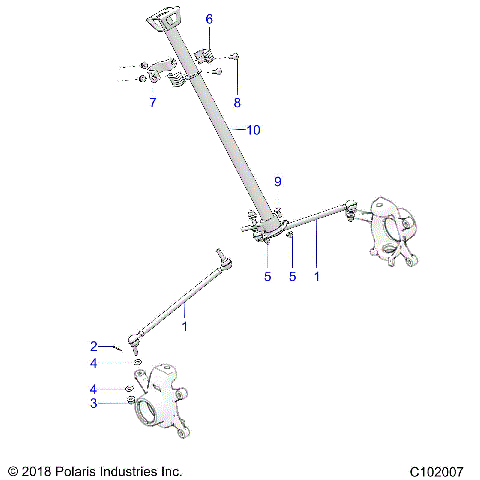 6
7
8
10
9
5
5
1
1
2
4
4
3

© 2018 Polaris Industries Inc.
C102007