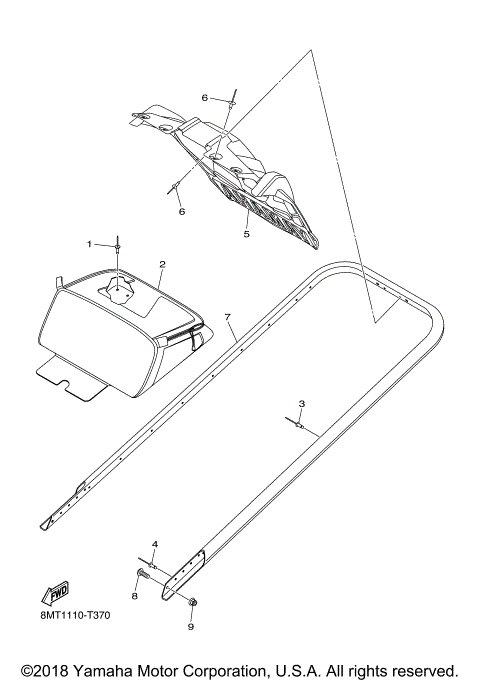 6
6
5
1
2
7
3
4
8
9
FWD
8MT1110-T370
©2018 Yamaha Motor Corporation, U.S.A. All rights reserved.