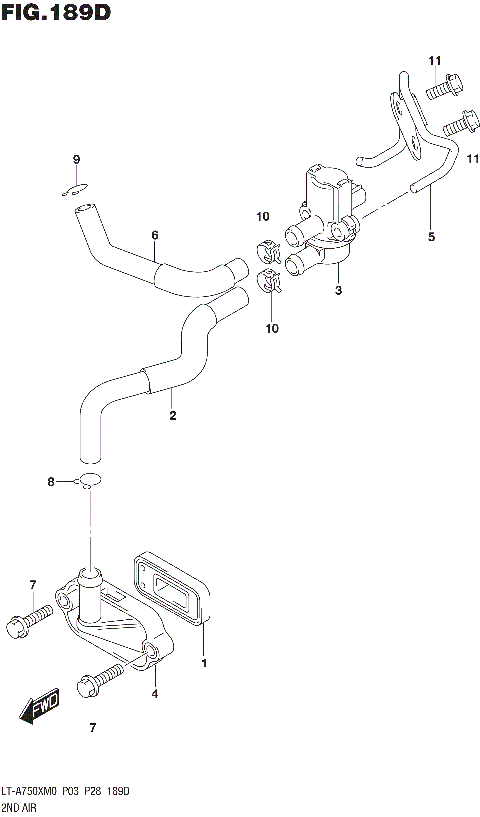 FIG.189D

11
11
9
10
6
5
3
10
2
8
7
1
4
FWD
7

LT-A750XM0 P03 P28 189D
2ND AIR