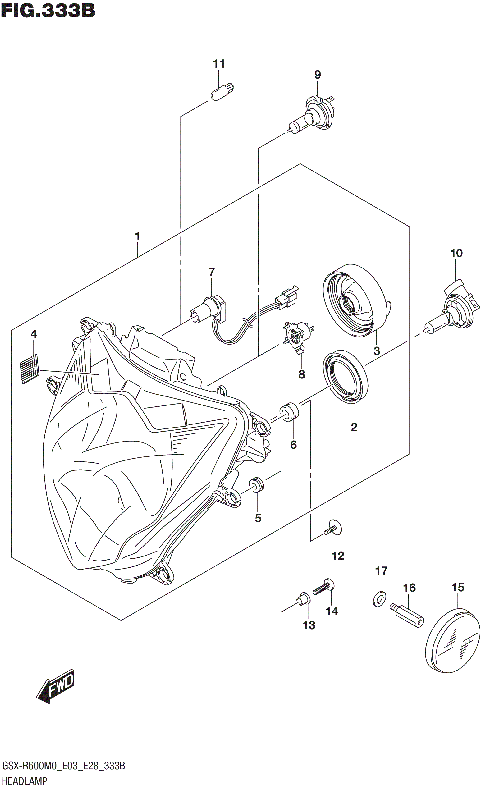 FIG.333B

11
9
1
10
7
4
3
8
2
6
5
12
17
16
15
14
13
FWD

GSX-R600M0_E03_E28_333B
HEADLAMP