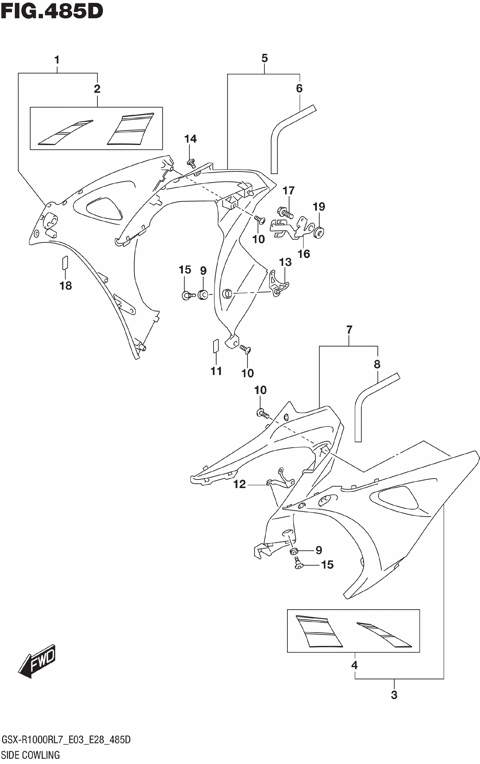 FIG.485D

1
2
5
6
14
17
19
10
16
15
9
13
18
11
10
7
8
10
12
9
15
4
3
FWD

GSX-R1000RL7_E03_E28_485D
SIDE COWLING