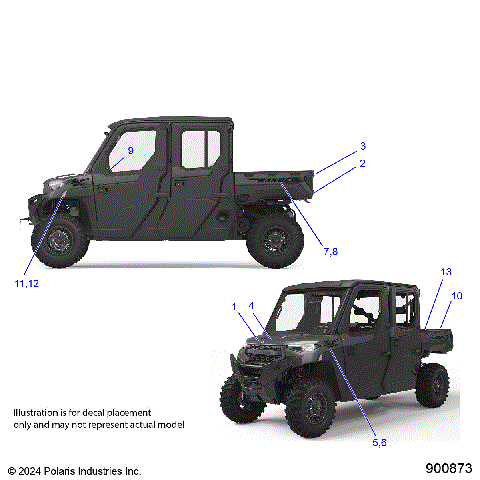 9

3

2

7,8

11,12

13

10

1

4

5,6

Illustration is for decal placement only and may not represent actual model

© 2024 Polaris Industries Inc.

900873