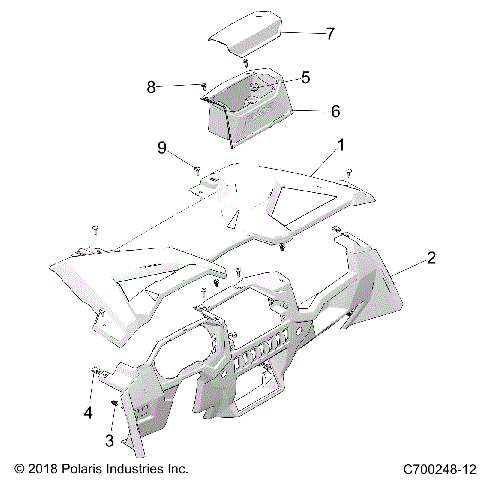 7
8
5
6
9
1
2
4
3
© 2018 Polaris Industries Inc.
C700248-12