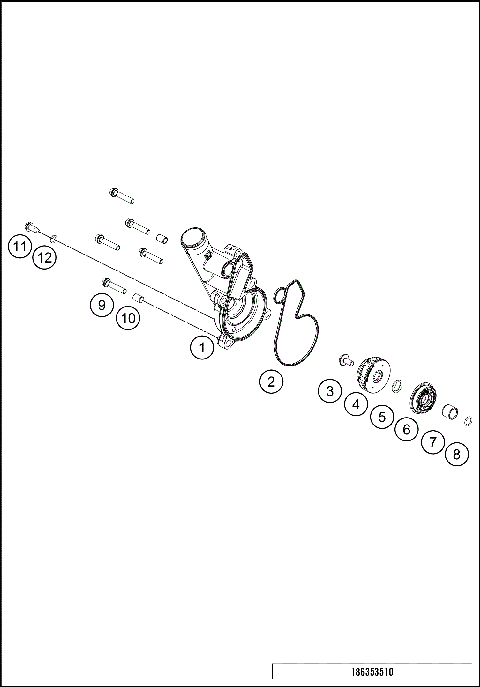 11
12
9
10
1
2
3
4
5
6
7
8
186353510