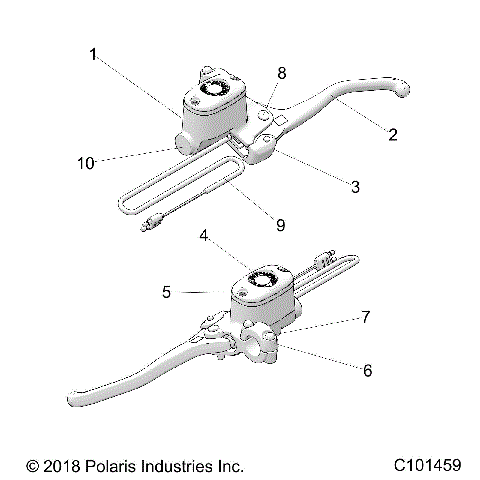 1
8
2
10
3
9
4
5
7
6

© 2018 Polaris Industries Inc.
C101459