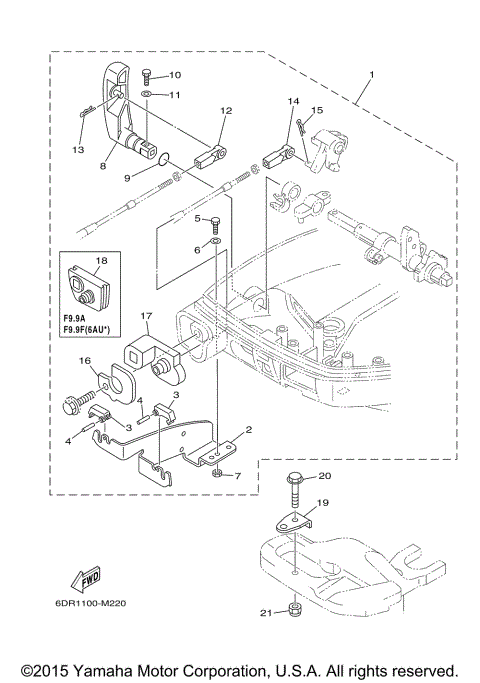 1
10
11
12
14
15
13
8
9
5
6
18
F9.9A
F9.9F(6AU*)
17
16
4
3
3
4
2
7
20
19
21
FWD
6DR1100-M220

©2015 Yamaha Motor Corporation, U.S.A. All rights reserved.