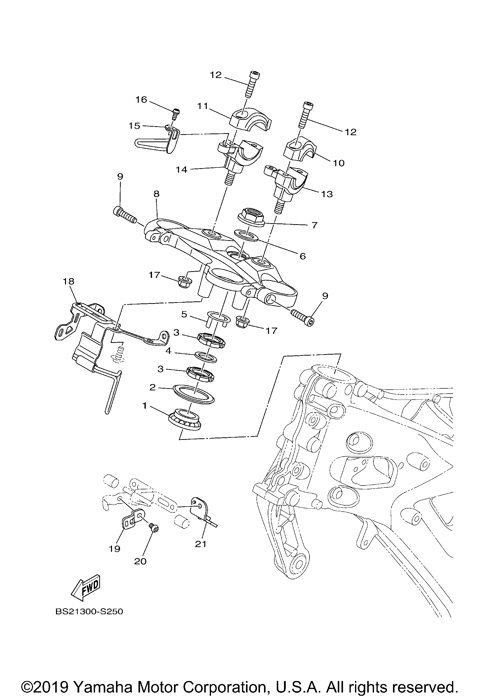 12
16
11
15
12
10
14
13
9
8
7
6
17
18
9
5
17
3
4
3
2
1
19
20
21
FWD
BS21300-S250
©2019 Yamaha Motor Corporation, U.S.A. All rights reserved.