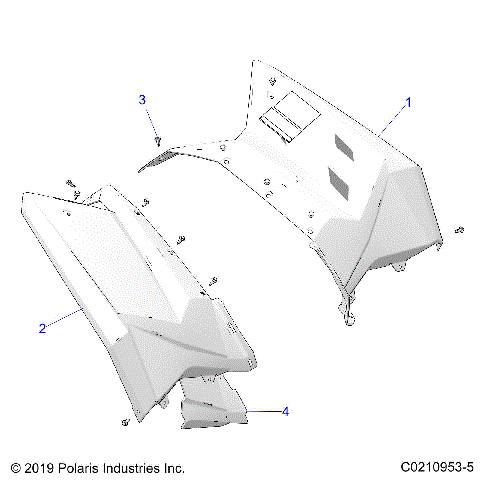 3

1

2

4

© 2019 Polaris Industries Inc.

C0210953-5