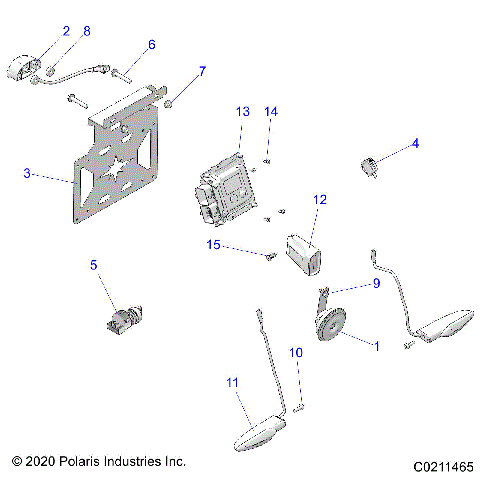 2
8
6
7
13
14
4
3
12
15
5
9
1
10
11
© 2020 Polaris Industries Inc.
C0211465