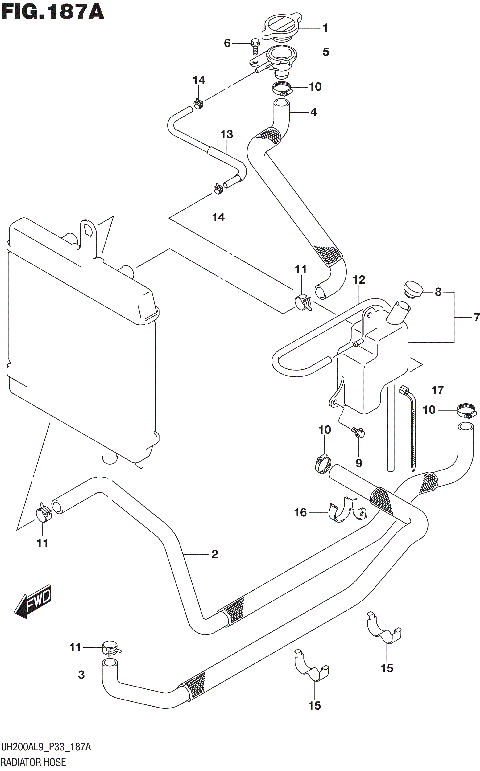 FIG.187A

1
6
5
14
10
4
13
14
11
12
8
7
17
10
10
9
16
11
2
FWD
11
3
15
15

UH200AL9_P33_187A
RADIATOR HOSE