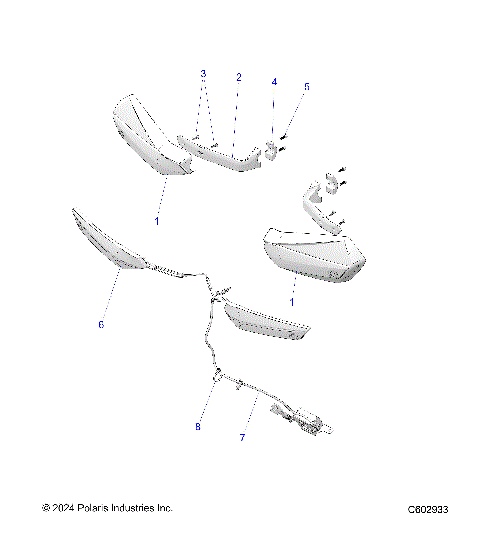 3
2
4
5
1
1
6
8
7

© 2024 Polaris Industries Inc.

C602933