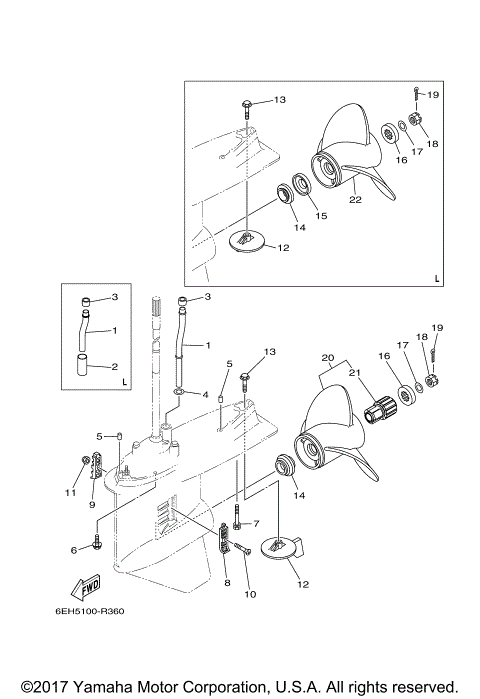 13
19
18
17
16
22
15
14
12
L

3
1
2
L
3
1
4
5
13
20
21
16
17
18
19
5
11
9
14
7
6
8
10
12
FWD
6EH5100-R360

©2017 Yamaha Motor Corporation, U.S.A. All rights reserved.