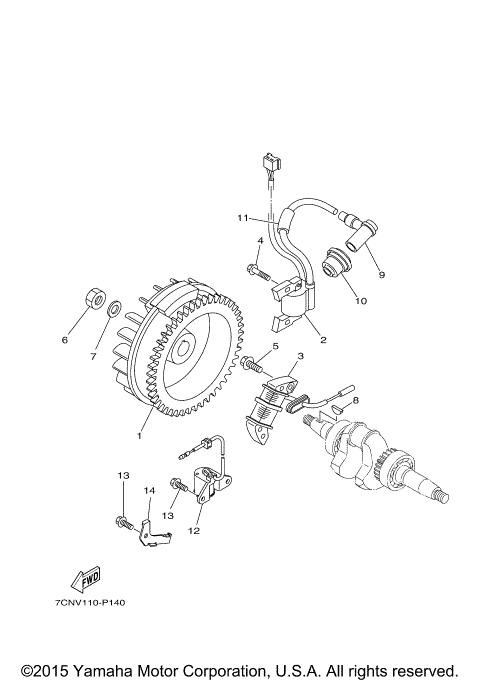 11
4
9
10
6
7
2
5
3
8
1
13
14
13
12
FWD
7CNV110-P140
©2015 Yamaha Motor Corporation, U.S.A. All rights reserved.