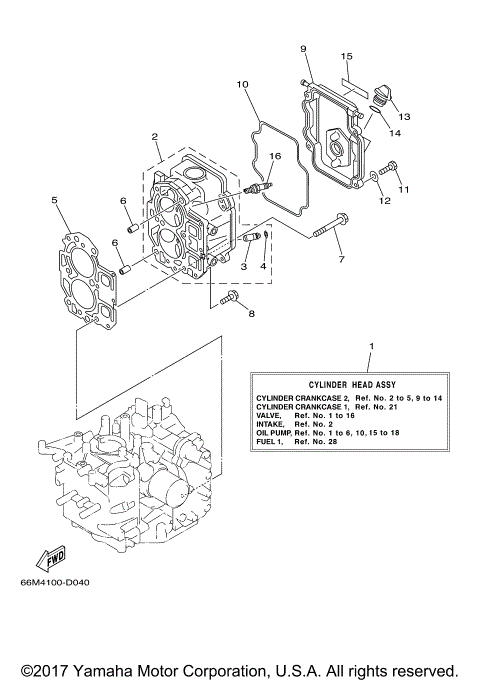 9
15
10
13
14
2
16
11
12
5
6
6
7
3
4
8
1

CYLINDER HEAD ASSY
CYLINDER CRANKCASE 2, Ref. No. 2 to 5, 9 to 14
CYLINDER CRANKCASE 1, Ref. No. 21
VALVE, Ref. No. 1 to 16
INTAKE, Ref. No. 2
OIL PUMP, Ref. No. 1 to 6, 10, 15 to 18
FUEL 1, Ref. No. 28

FWD

66M4100-D040

©2017 Yamaha Motor Corporation, U.S.A. All rights reserved.