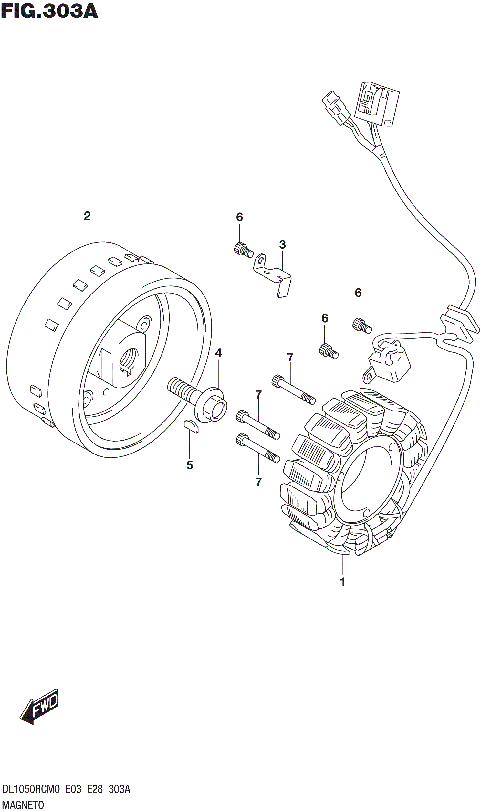 FIG.303A

2
6
3
6
6
4
7
7
5
7
1

FWD

DL1050RCM0 E03 E28 303A
MAGNETO