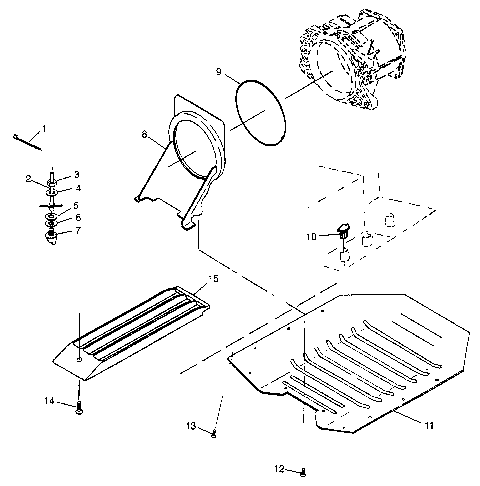 9
1
8
2
3
4
5
6
7
10
15
14
13
11
12