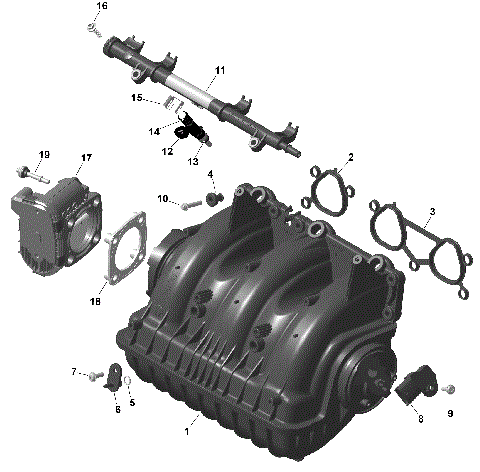 16
11
15
14
12
13
19
17
2
4
10
3
18
7
6
5
1
8
9