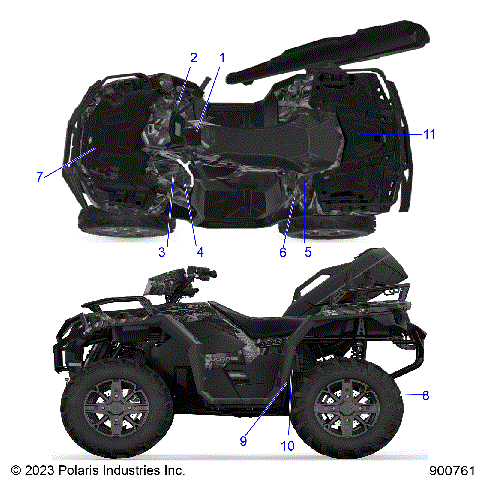 2
1
11
7
3
4
6
5
8
9
10
© 2023 Polaris Industries Inc.
900761