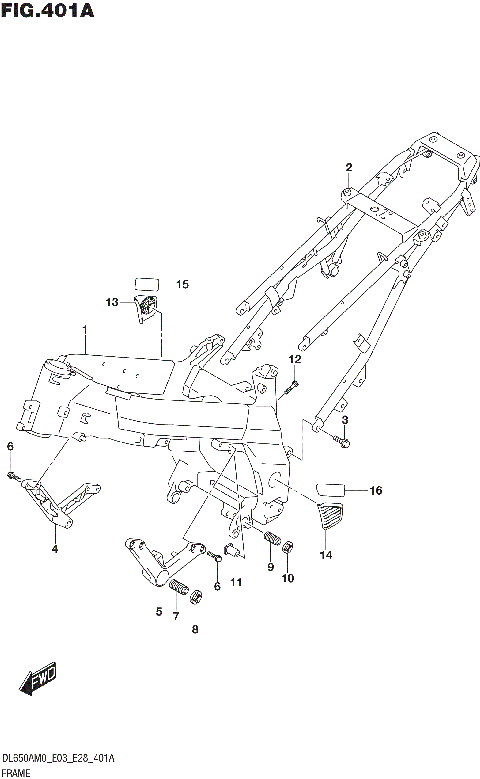 FIG.401A

2

15

13

1

12

3

6

16

4

14

9

10

6

11

5

7

8

FWD

DL650AM0_E03_E28_401A
FRAME