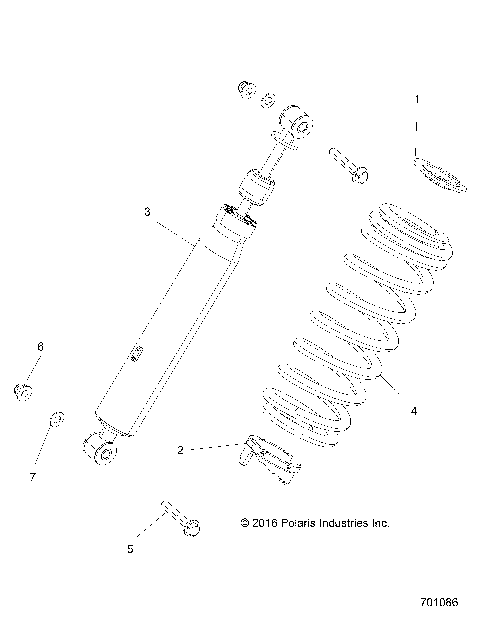 1

3

6

4

2

7

5

© 2016 Polaris Industries Inc.

701086