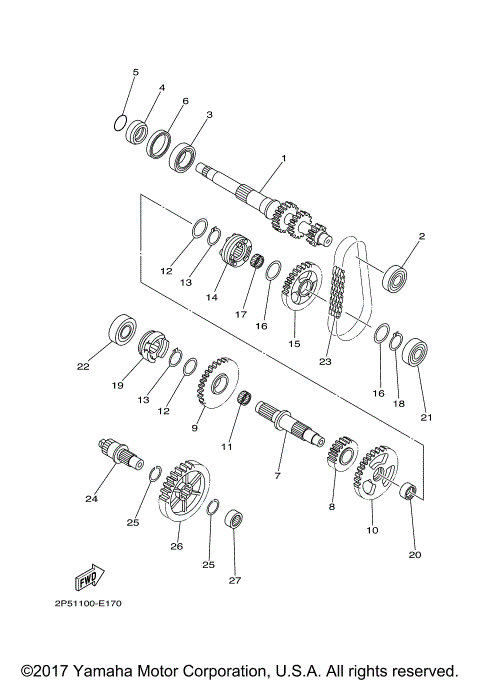 5
4
6
3
1
2
12
13
14
17
16
15
23
22
19
13
12
9
11
7
16
18
21
24
25
26
25
27
8
10
20
FWD
2P51100-E170

©2017 Yamaha Motor Corporation, U.S.A. All rights reserved.