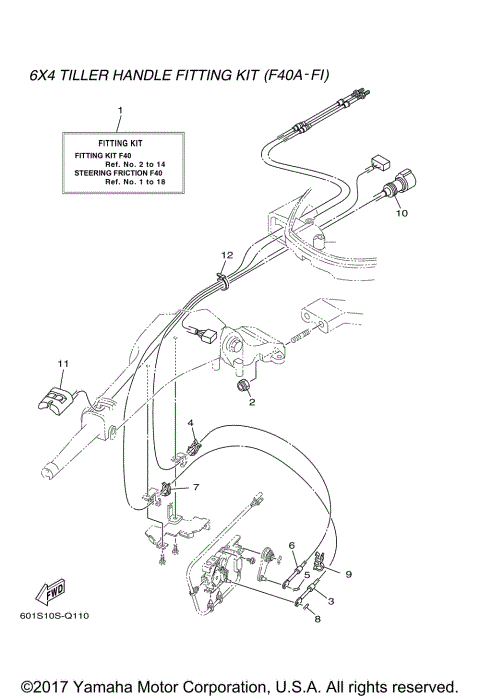 6X4 TILLER HANDLE FITTING KIT (F40A-FI)

1

FITTING KIT
FITTING KIT F40
Ref. No. 2 to 14
STEERING FRICTION F40
Ref. No. 1 to 18

10

12

11

2

4

7

6

5

9

3

8

FWD

601S10S-Q110

©2017 Yamaha Motor Corporation, U.S.A. All rights reserved.