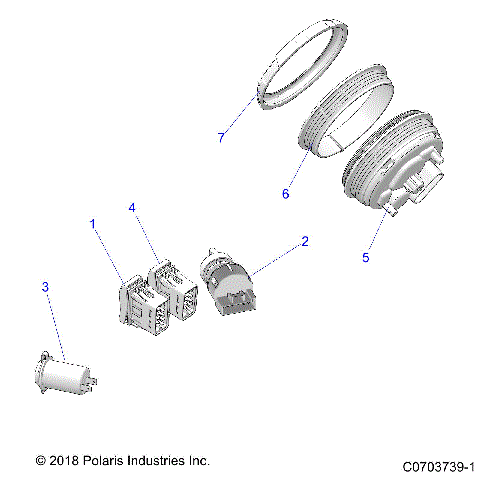 7
6
5
4
1
2
3
© 2018 Polaris Industries Inc.
C0703739-1