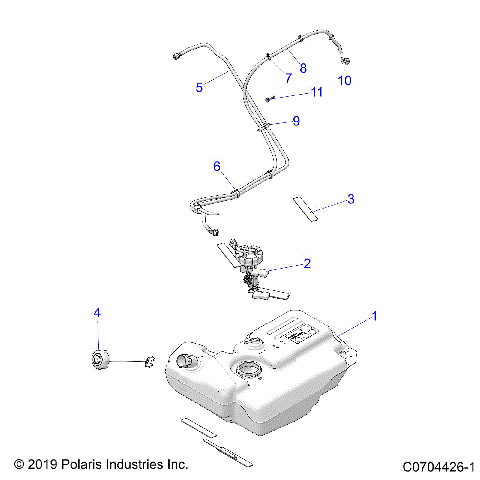 5
7
8
10
11
9
6
3
2
4
1
© 2019 Polaris Industries Inc.
C0704426-1