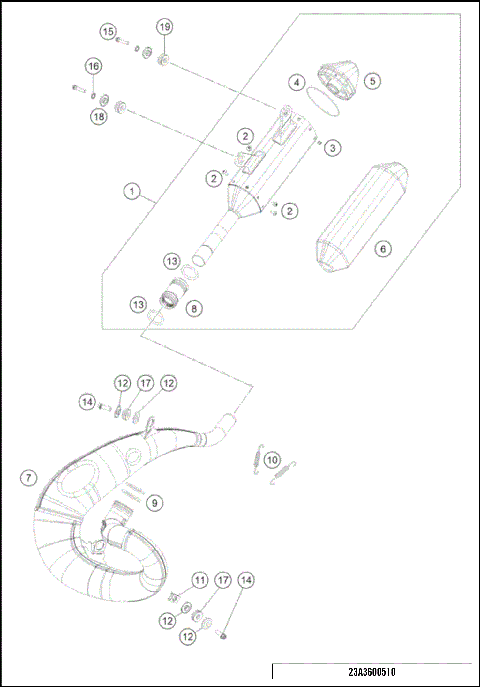 15
19
16
18
4
5
2
3
2
1
2
6
13
13
8
12
17
12
14
10
7
9
11
17
14
12
12
23A3600510