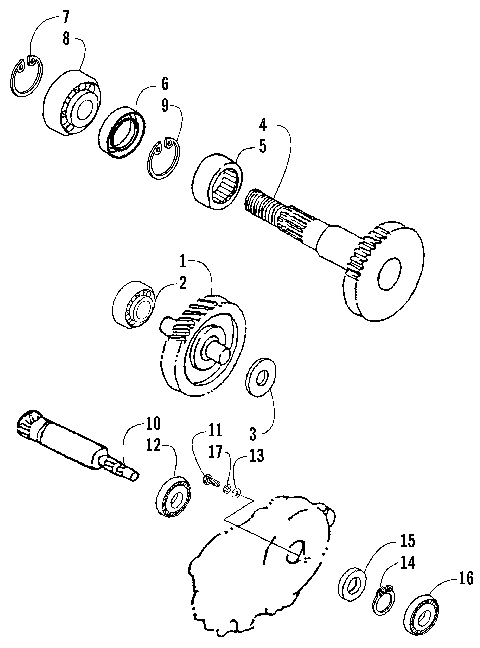 7
8
6
9
4
5
1
2
3
10
11
12
17
13
15
14
16