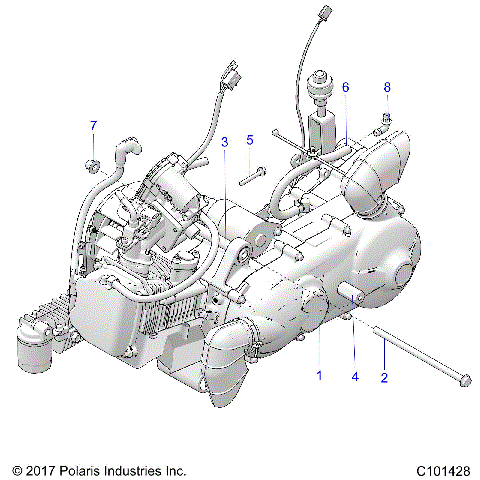 6
8
7
3
5
1
4
2

© 2017 Polaris Industries Inc.
C101428