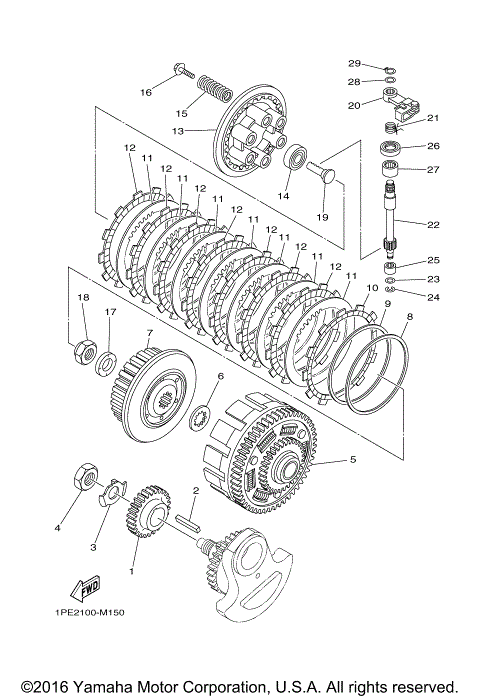 29
28
20
21
26
27
22
25
23
24
16
15
13
14
19
12
11
12
11
12
11
12
11
12
11
12
11
12
11
10
9
8
18
17
7
6
5
4
3
2
1
FWD
1PE2100-M150

©2016 Yamaha Motor Corporation, U.S.A. All rights reserved.