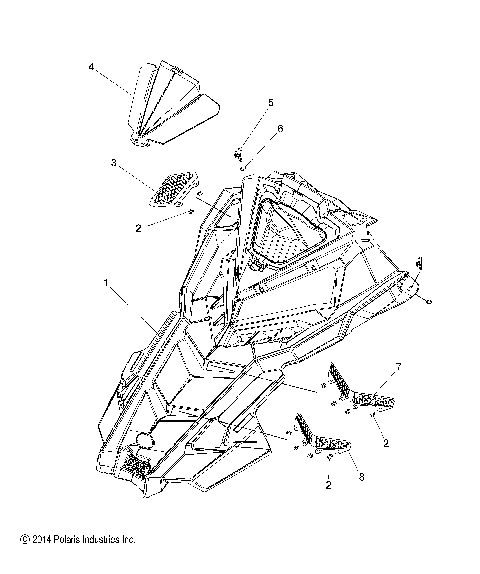 4
5
6
3
2
1
7
2
2
8
© 2014 Polaris Industries Inc.