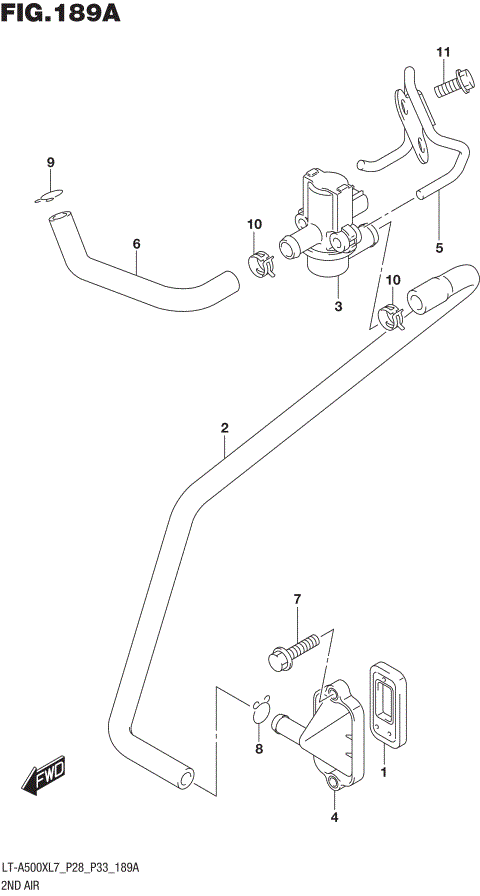 FIG.189A

11
9
10
6
3
5
10
2
7
8
1
4
FWD

LT-A500XL7_P28_P33_189A
2ND AIR