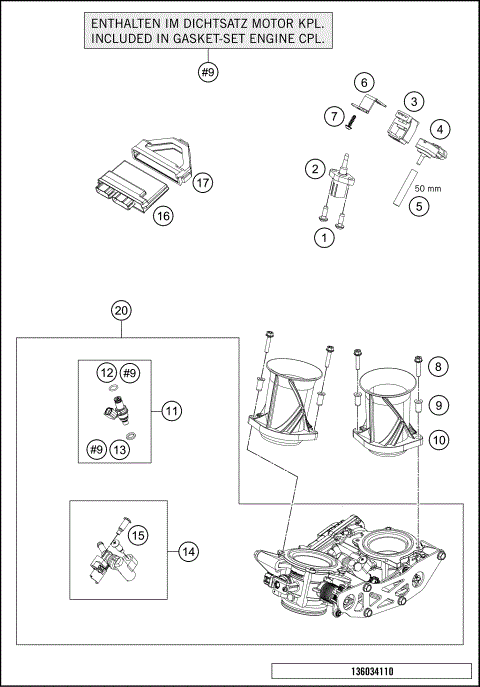 ENTHALTEN IM DICHTSATZ MOTOR KPL.
INCLUDED IN GASKET-SET ENGINE CPL.

#9

6
7
3
4
2
50 mm
5
1
17
16

20

12 #9
11
#9 13

8
9
10

15
14

136034110