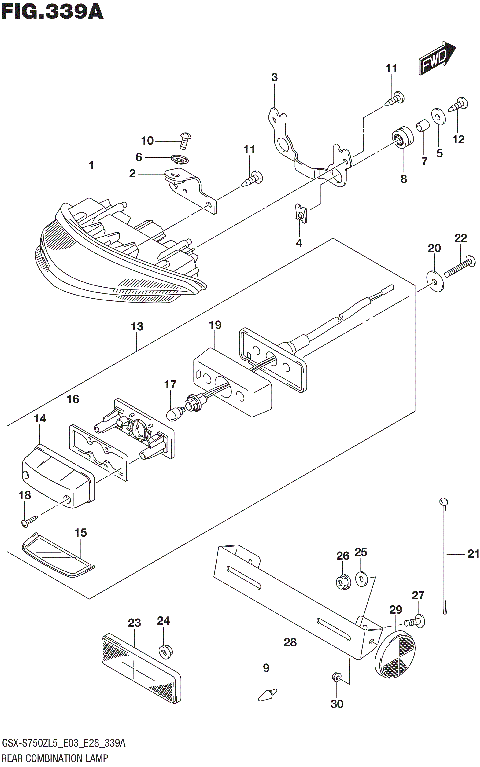 FIG.339A

FWD

3
11
10
6
11
12
1
2
7
5
8
4
20
22
13
19
16
17
14
18
15
21
26
25
27
29
23
24
28
9
30

GSX-S750ZL5_E03_E25_339A
REAR COMBINATION LAMP