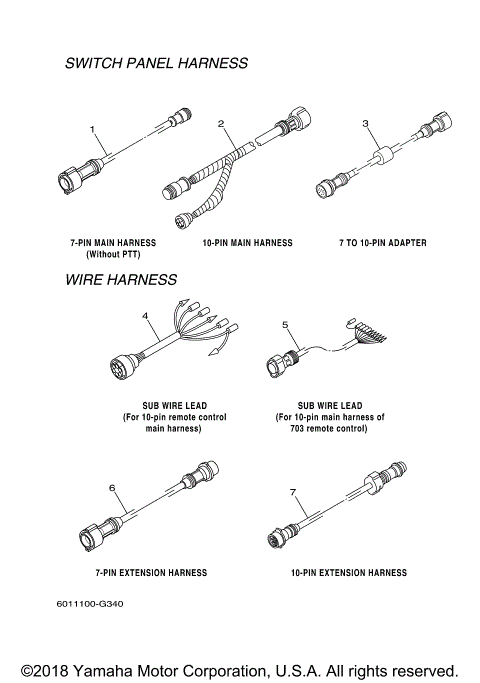 SWITCH PANEL HARNESS

1

2

3

7-PIN MAIN HARNESS
(Without PTT)

10-PIN MAIN HARNESS

7 TO 10-PIN ADAPTER

WIRE HARNESS

4

5

SUB WIRE LEAD
(For 10-pin remote control main harness)

SUB WIRE LEAD
(For 10-pin main harness of 703 remote control)

6

7

7-PIN EXTENSION HARNESS

10-PIN EXTENSION HARNESS

6011100-G340

©2018 Yamaha Motor Corporation, U.S.A. All rights reserved.