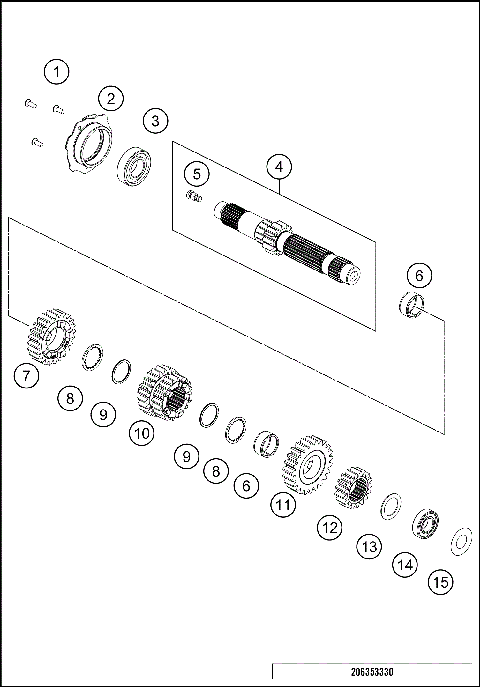 1
2
3
4
5
6
7
8
9
10
9
8
6
11
12
13
14
15
206353330