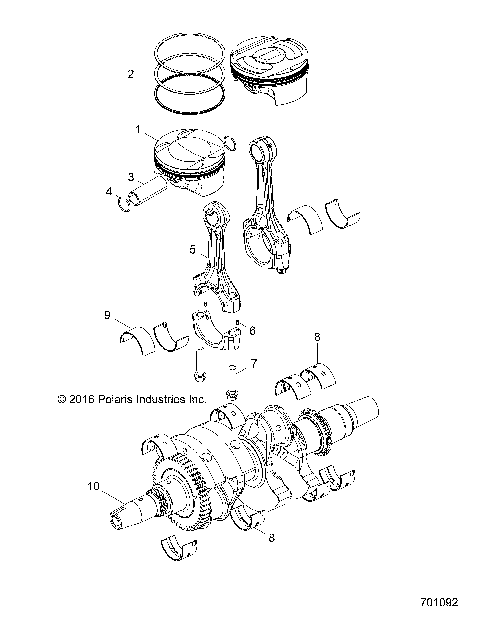 2

1

3

4

5

9

6

8

7

© 2016 Polaris Industries Inc.

10

8

701092