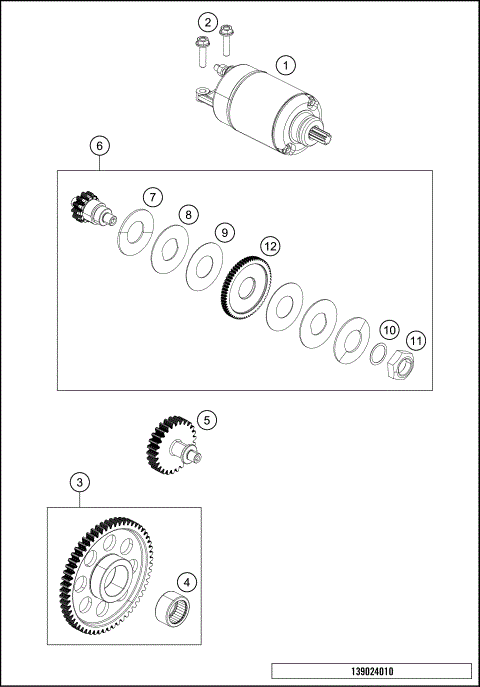 2
1
6
7
8
9
12
10
11
5
3
4
139024010