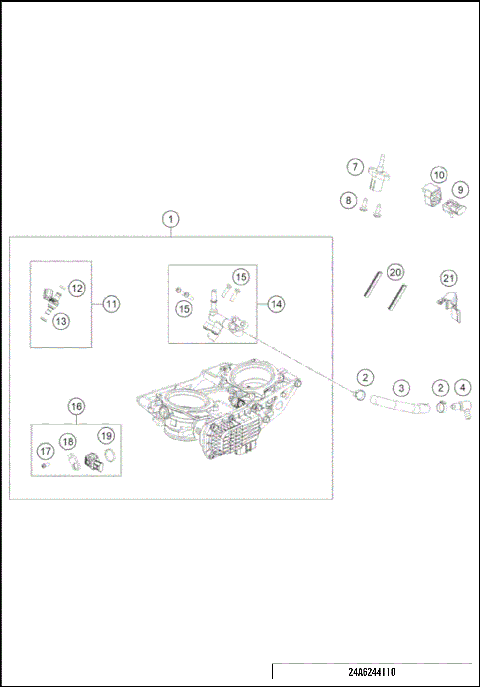 7
10
9
8
1
12
11
13
15
15
14
20
21
2
3
2
4
16
17
18
19
24A6244110