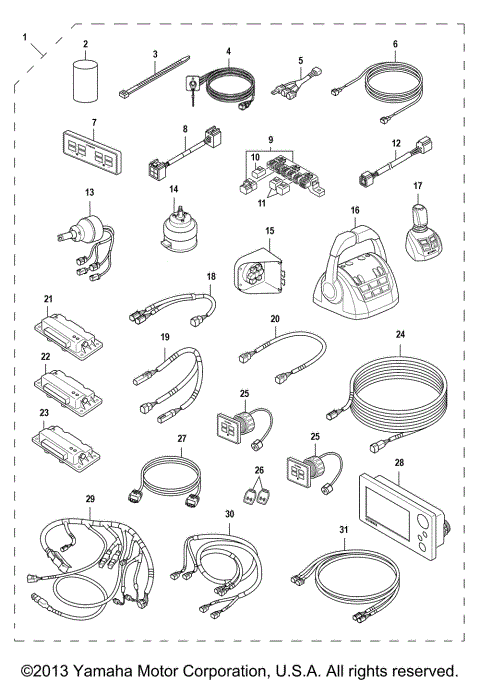 1
2
3
4
5
6
7
8
9
10
11
12
13
14
15
16
17
18
19
20
21
22
23
24
25
25
26
27
28
29
30
31

©2013 Yamaha Motor Corporation, U.S.A. All rights reserved.