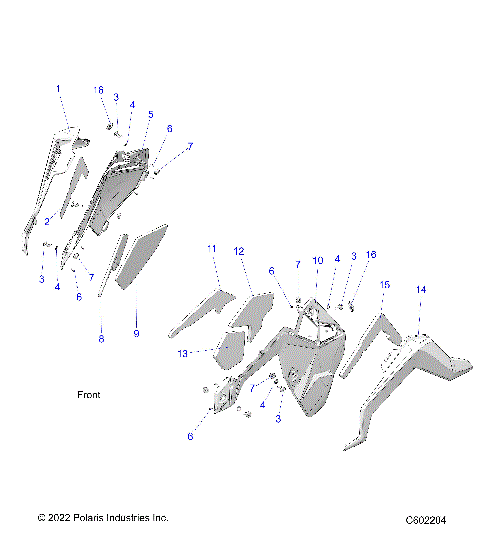 1
16
3
4
5
6
7
2
3
4
6
7
8
9
11
12
6
7
10
4
3
16
15
14
13
7
4
3
6
Front
© 2022 Polaris Industries Inc.
C602204