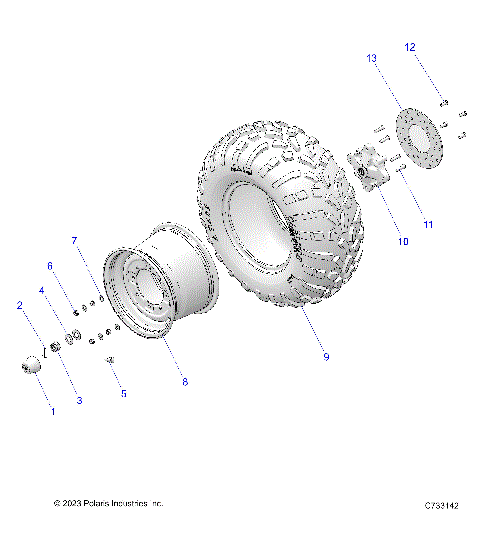 12
13
11
10
7
6
4
2
9
8
5
3
1
© 2023 Polaris Industries Inc.
C733142