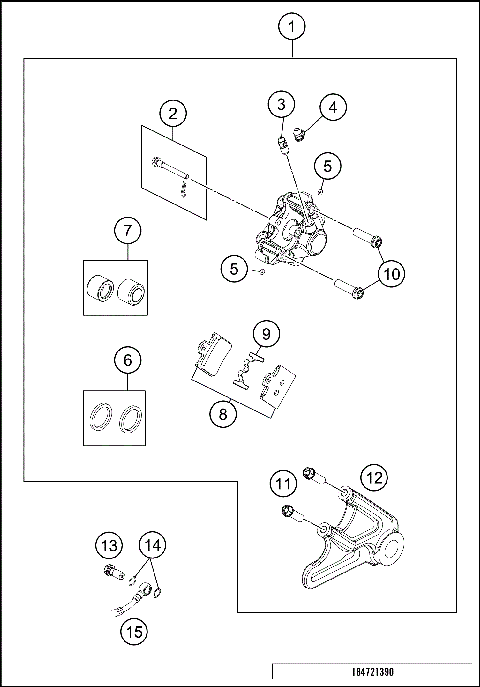 1
2
3
4
5
7
5
10
9
6
8
11
12
13
14
15
I84721390