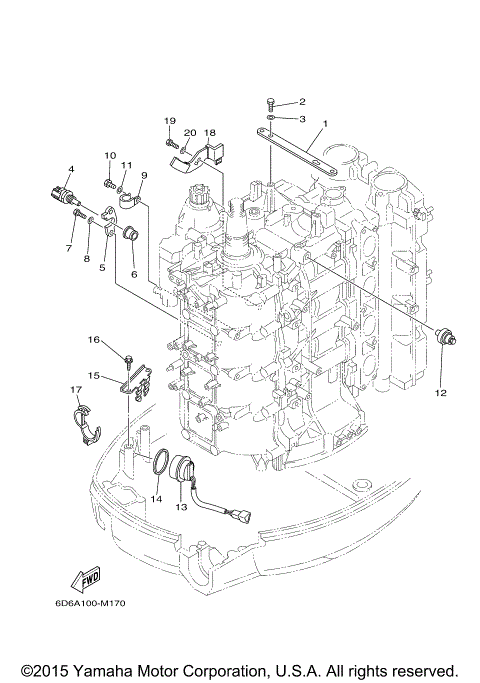 2
3
1
19
20
18
10
11
9
4
7
8
5
6
16
15
17
12
14
13
FWD
6D6A100-M170

©2015 Yamaha Motor Corporation, U.S.A. All rights reserved.